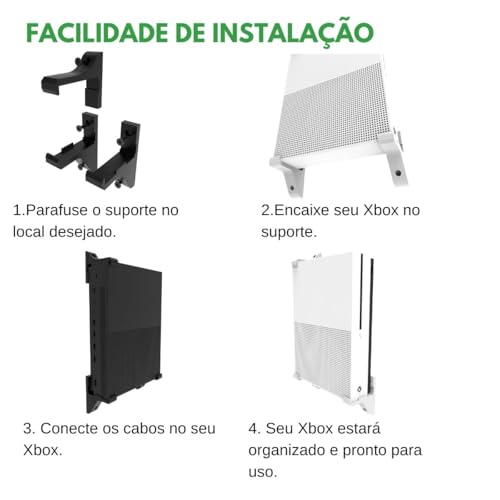 FACILIDADE DE INSTALAÇÃO

1.Parafuse o suporte no local desejado.

2.Encaixe seu Xbox no suporte.

3. Conecte os cabos no seu Xbox.

4. Seu Xbox estará organizado e pronto para uso.