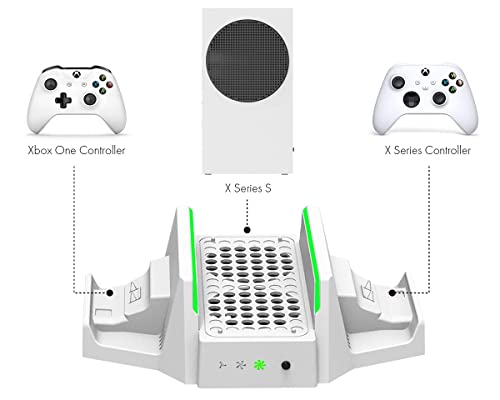 Xbox One Controller

X Series S

X Series Controller